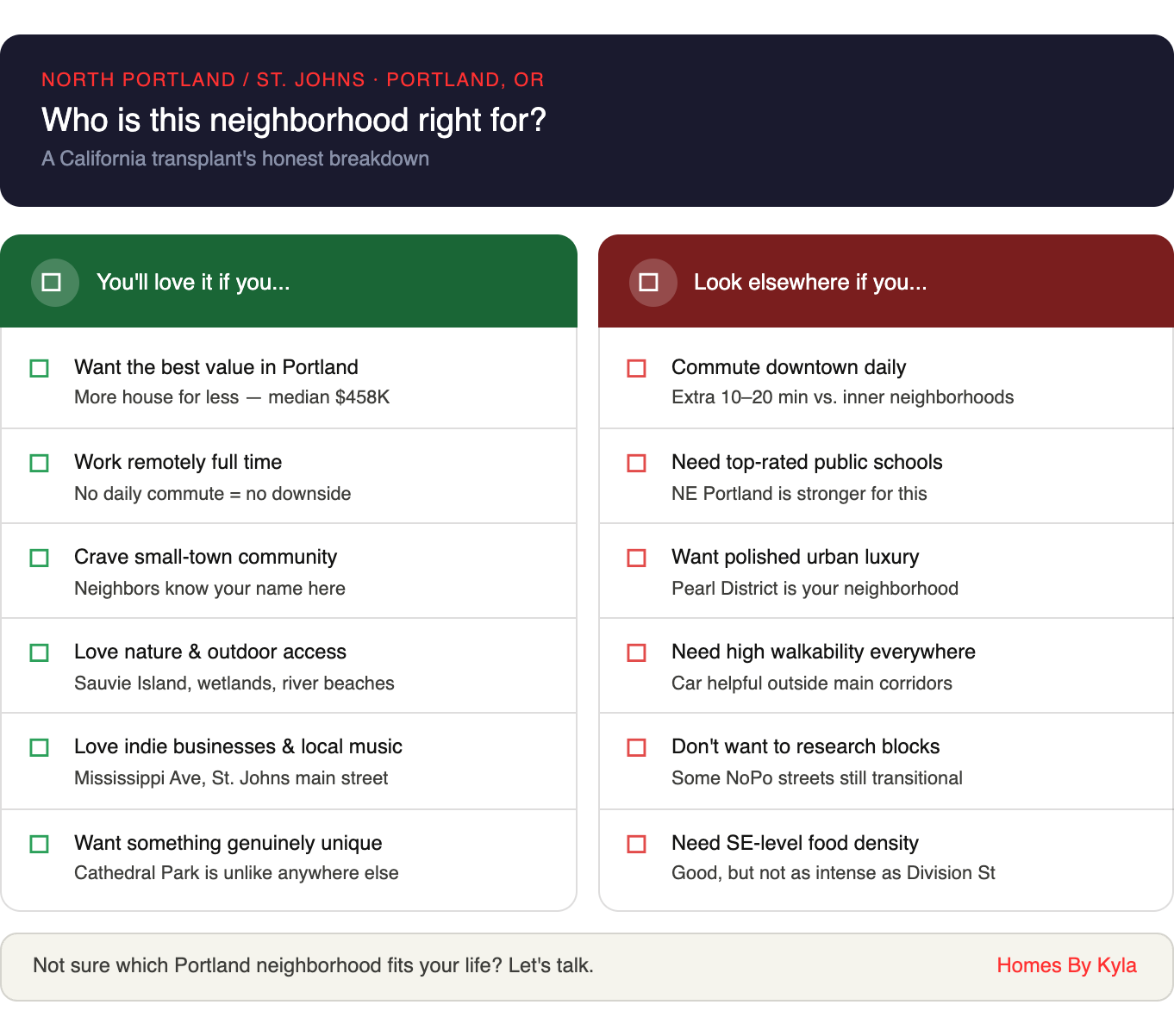 NORTH PORTLAND / ST. JOHNS · PORTLAND, OR

Who is this neighborhood right for?

A California transplant's honest breakdown

☐ You'll love it if you...

☐ Want the best value in Portland
More house for less — median $458K

☐ Work remotely full time
No daily commute = no downside

☐ Crave small-town community
Neighbors know your name here

☐ Love nature & outdoor access
Sauvie Island, wetlands, river beaches

☐ Love indie businesses & local music
Mississippi Ave, St. Johns main street

☐ Want something genuinely unique
Cathedral Park is unlike anywhere else

☐ Look elsewhere if you...

☐ Commute downtown daily
Extra 10–20 min vs. inner neighborhoods

☐ Need top-rated public schools
NE Portland is stronger for this

☐ Want polished urban luxury
Pearl District is your neighborhood

☐ Need high walkability everywhere
Car helpful outside main corridors

☐ Don't want to research blocks
Some NoPo streets still transitional

☐ Need SE-level food density
Good, but not as intense as Division St

Not sure which Portland neighborhood fits your life? Let's talk.

Homes By Kyla