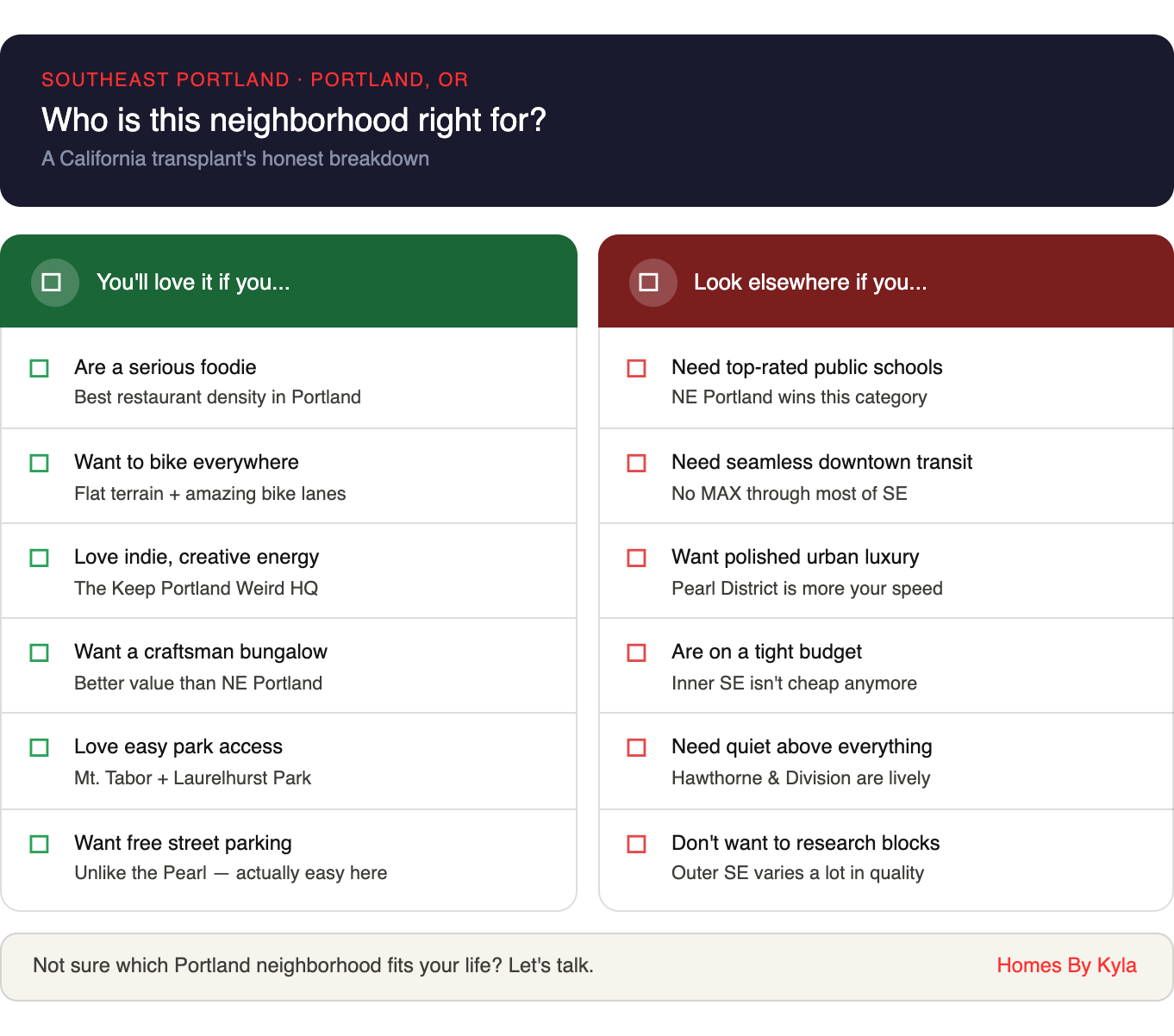 SOUTHEAST PORTLAND · PORTLAND, OR

Who is this neighborhood right for?

A California transplant's honest breakdown

☐ You'll love it if you...

☐ Are a serious foodie
Best restaurant density in Portland

☐ Want to bike everywhere
Flat terrain + amazing bike lanes

☐ Love indie, creative energy
The Keep Portland Weird HQ

☐ Want a craftsman bungalow
Better value than NE Portland

☐ Love easy park access
Mt. Tabor + Laurelhurst Park

☐ Want free street parking
Unlike the Pearl — actually easy here

☐ Look elsewhere if you...

☐ Need top-rated public schools
NE Portland wins this category

☐ Need seamless downtown transit
No MAX through most of SE

☐ Want polished urban luxury
Pearl District is more your speed

☐ Are on a tight budget
Inner SE isn't cheap anymore

☐ Need quiet above everything
Hawthorne & Division are lively

☐ Don't want to research blocks
Outer SE varies a lot in quality

Not sure which Portland neighborhood fits your life? Let's talk.

Homes By Kyla